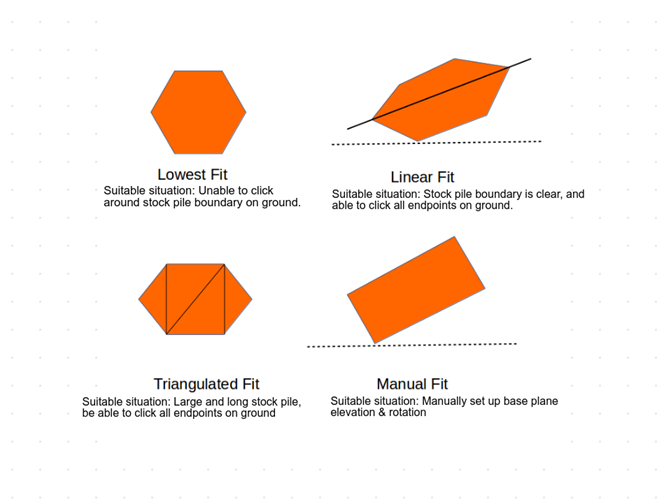 Lowest Fit
Suitable situation: Unable to click around stock pile boundary on ground.

Linear Fit
Suitable situation: Stock pile boundary is clear, and able to click all endpoints on ground.

Triangulated Fit
Suitable situation: Large and long stock pile, be able to click all endpoints on ground

Manual Fit
Suitable situation: Manually set up base plane elevation & rotation